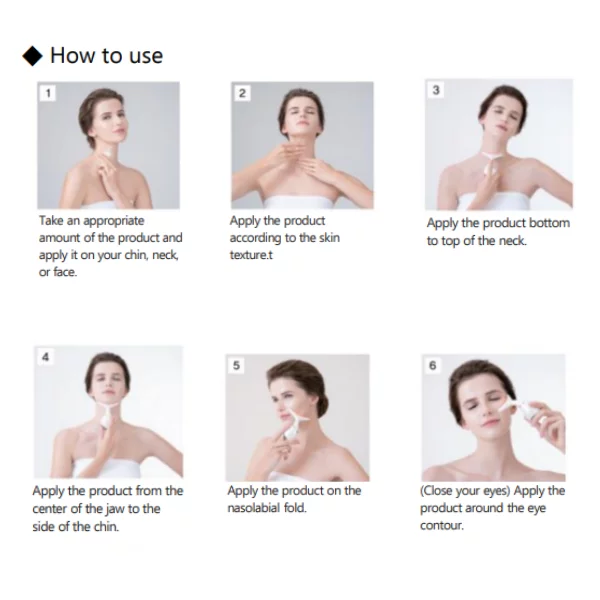 ◆ How to use

1

Take an appropriate amount of the product and apply it on your chin, neck, or face.

2

Apply the product according to the skin texture.t

3

Apply the product bottom to top of the neck.

4

Apply the product from the center of the jaw to the side of the chin.

5

Apply the product on the nasolabial fold.

6

(Close your eyes) Apply the product around the eye contour.